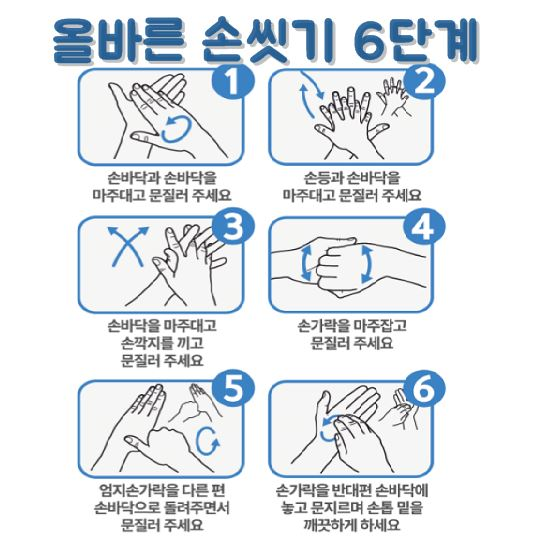 올바른 손씻기 6단계

1
손바닥과 손바닥을 마주대고 문질러 주세요

2
손등과 손바닥을 마주대고 문질러 주세요

3
손바닥을 마주대고 손깍지를 끼고 문질러 주세요

4
손가락을 마주잡고 문질러 주세요

5
엄지손가락을 다른 편 손바닥으로 돌려주면서 문질러 주세요

6
손가락을 반대편 손바닥에 놓고 문지르며 손톱 밑을 깨끗하게 하세요